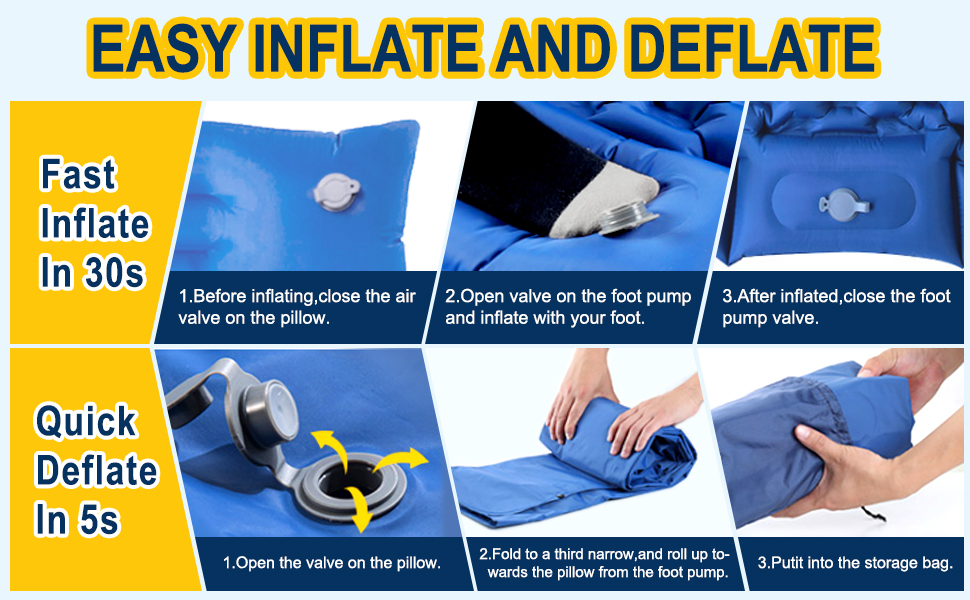 EASY INFLATE AND DEFLATE

Fast Inflate In 30s

1.Before inflating,close the air valve on the pillow.

2.Open valve on the foot pump and inflate with your foot.

3.After inflated,close the foot pump valve.

Quick Deflate In 5s

1.Open the valve on the pillow.

2.Fold to a third narrow,and roll up towards the pillow from the foot pump.

3.Putit into the storage bag.