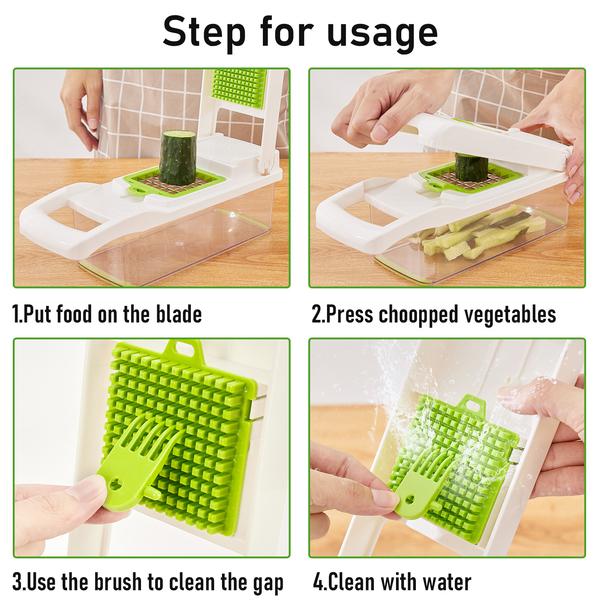 Step for usage

1.Put food on the blade

2.Press choopped vegetables

3.Use the brush to clean the gap

4.Clean with water