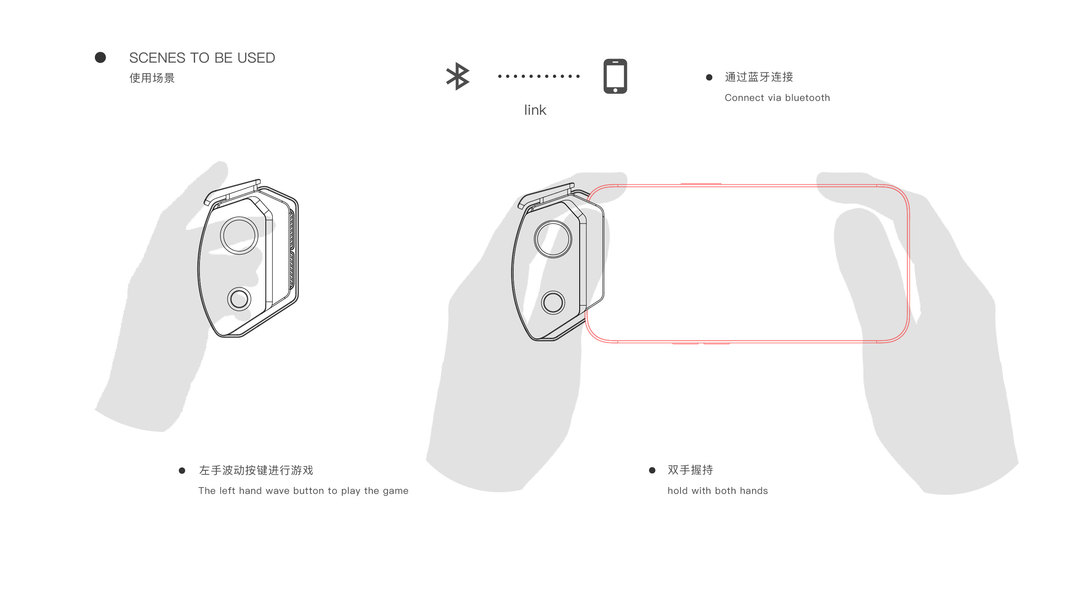 SCENES TO BE USED
使用场景

link

通过蓝牙连接
Connect via bluetooth

左手波动按键进行游戏
The left hand wave button to play the game

双手握持
hold with both hands