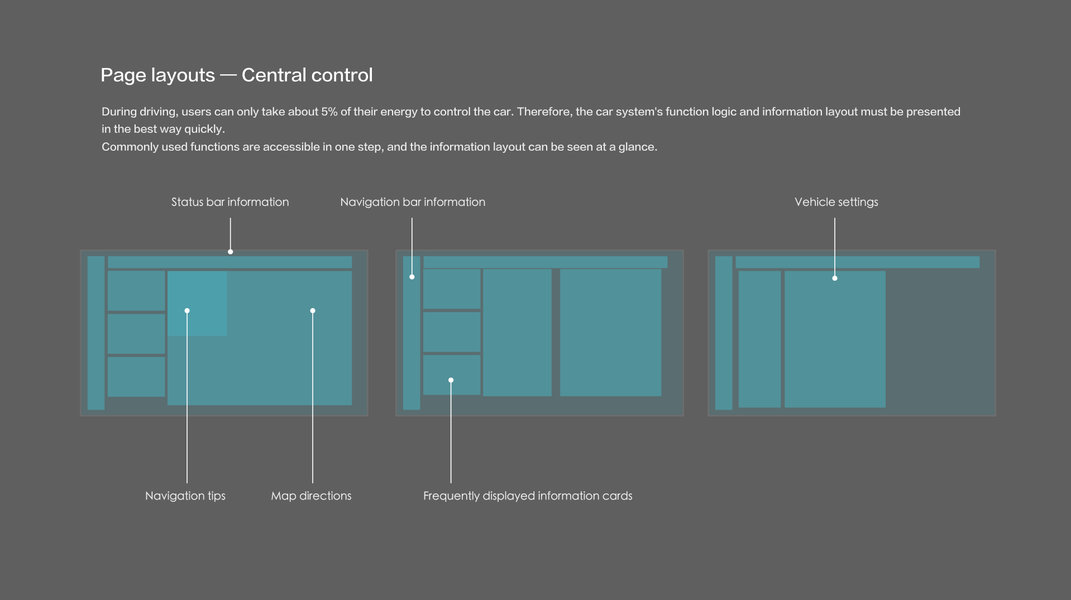 Page layouts — Central control

During driving, users can only take about 5% of their energy to control the car. Therefore, the car system's function logic and information layout must be presented in the best way quickly.
Commonly used functions are accessible in one step, and the information layout can be seen at a glance.

Status bar information

Navigation bar information

Vehicle settings

Navigation tips

Map directions

Frequently displayed information cards