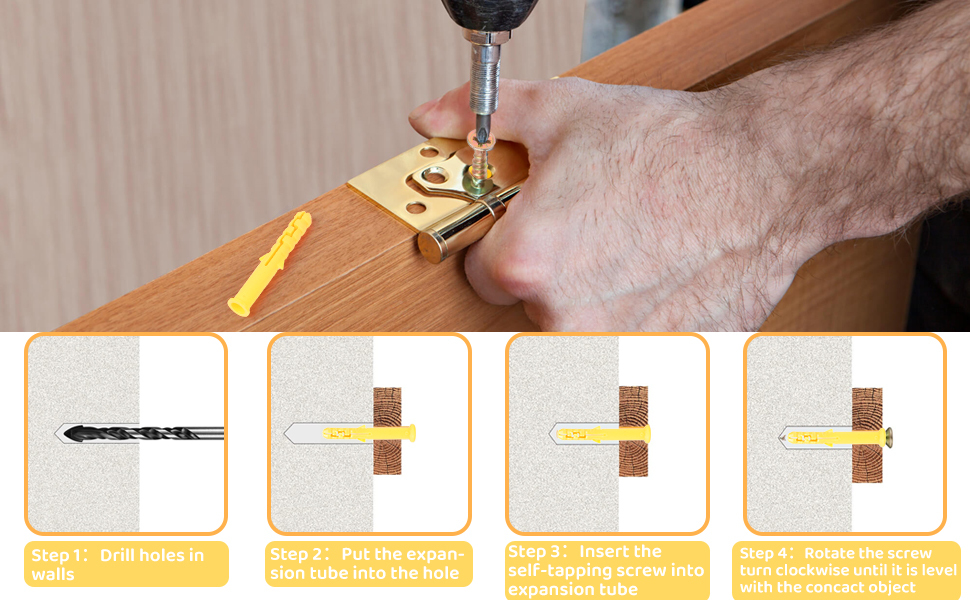 Step 1： Drill holes in walls

Step 2： Put the expansion tube into the hole

Step 3： Insert the self-tapping screw into expansion tube

Step 4： Rotate the screw turn clockwise until it is level with the concact object