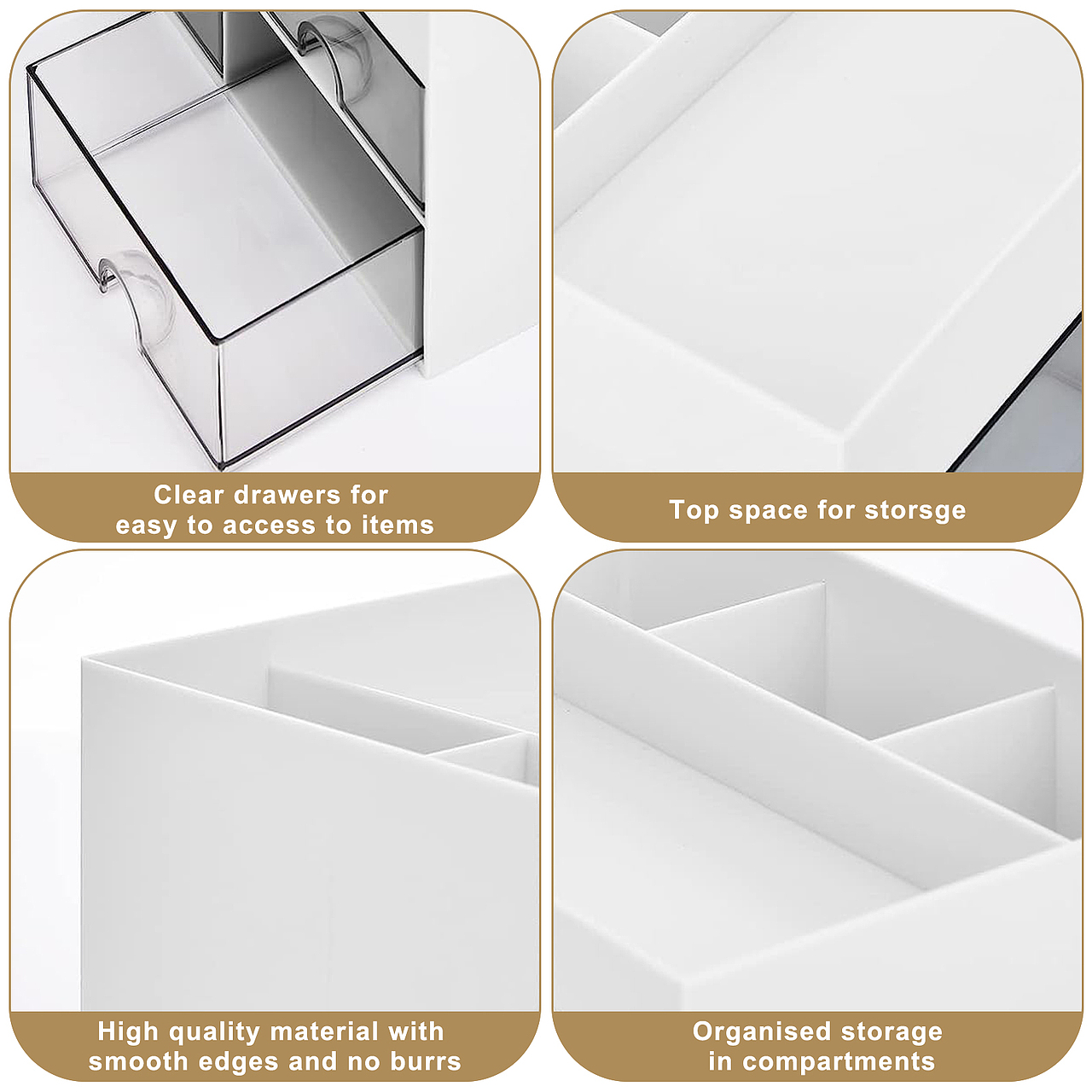 Clear drawers for
easy to access to items

Top space for storsge

High quality material with
smooth edges and no burrs

Organised storage
in compartments