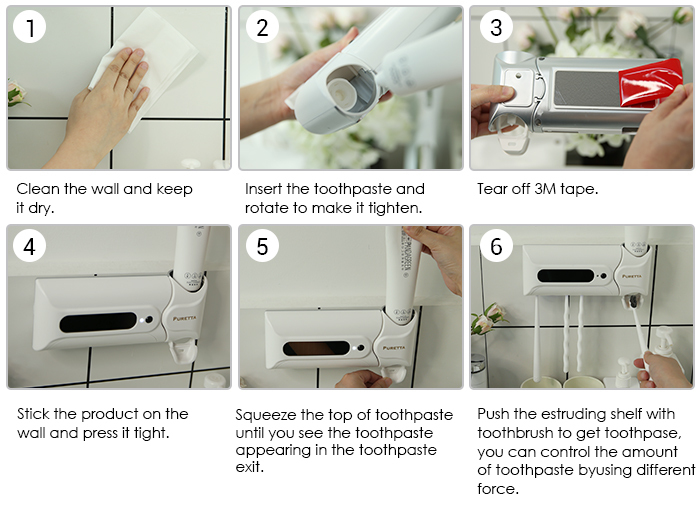 1

Clean the wall and keep it dry.

2

Insert the toothpaste and rotate to make it tighten.

3

Tear off 3M tape.

4

PURETTA

Stick the product on the wall and press it tight.

5

PURETTA

Squeeze the top of toothpaste until you see the toothpaste appearing in the toothpaste exit.

6

PURETTA

Push the estruding shelf with toothbrush to get toothpase, you can control the amount of toothpaste byusing different force.