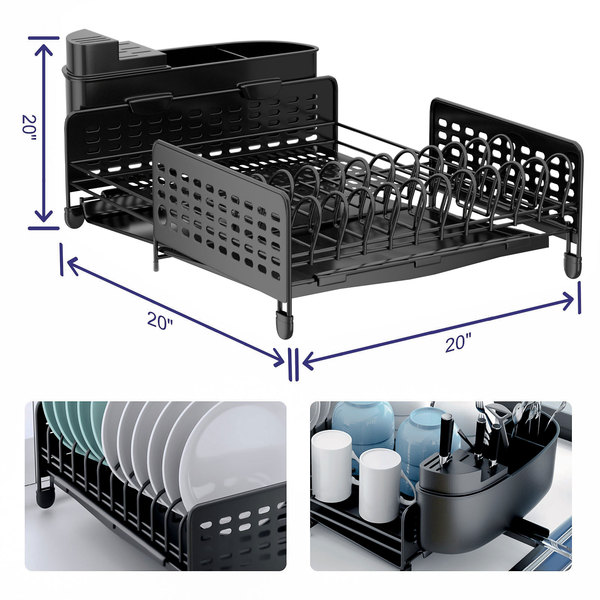 20"
20"
20"