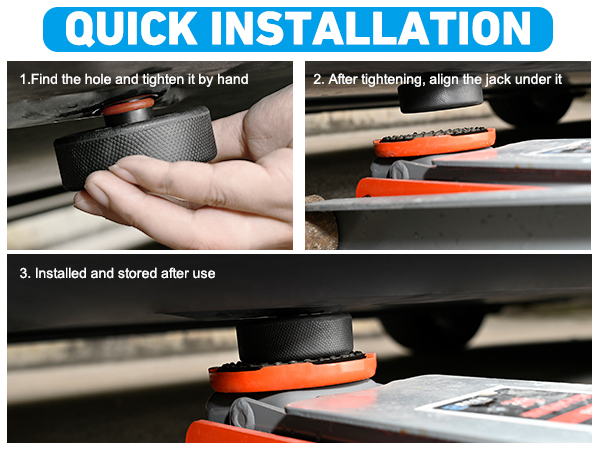 QUICK INSTALLATION

1.Find the hole and tighten it by hand

2. After tightening, align the jack under it

3. Installed and stored after use