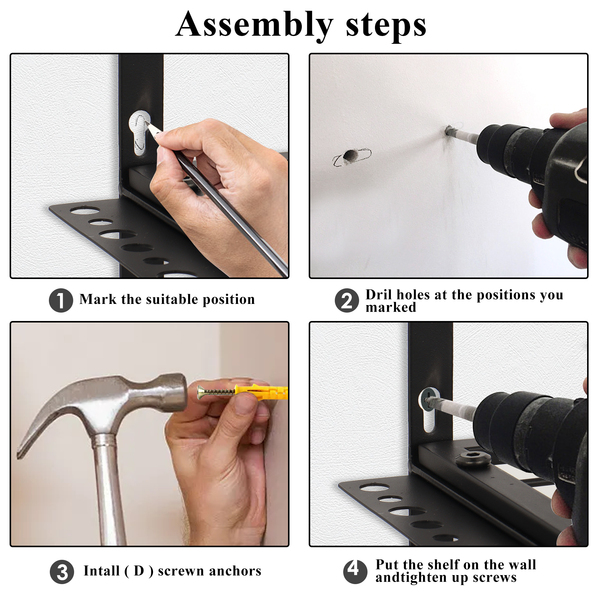 Assembly steps

1 Mark the suitable position

2 Dril holes at the positions you marked

3 Intall ( D ) screwn anchors

4 Put the shelf on the wall andtighten up screws