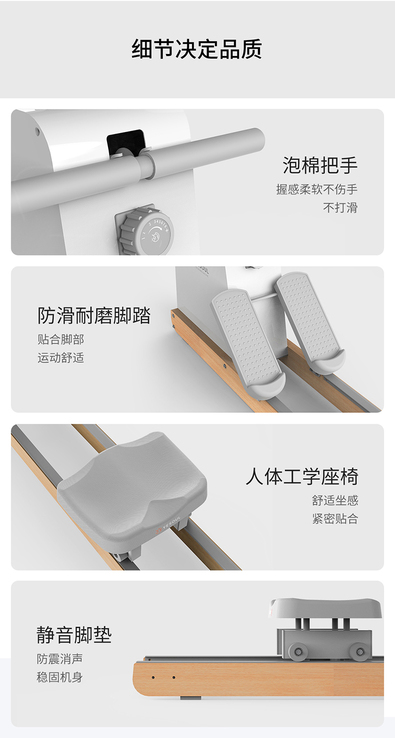 细节决定品质

泡棉把手
握感柔软不伤手
不打滑

防滑耐磨脚踏
贴合脚部
运动舒适

人体工学座椅
舒适坐感
紧密贴合

静音脚垫
防震消声
稳固机身