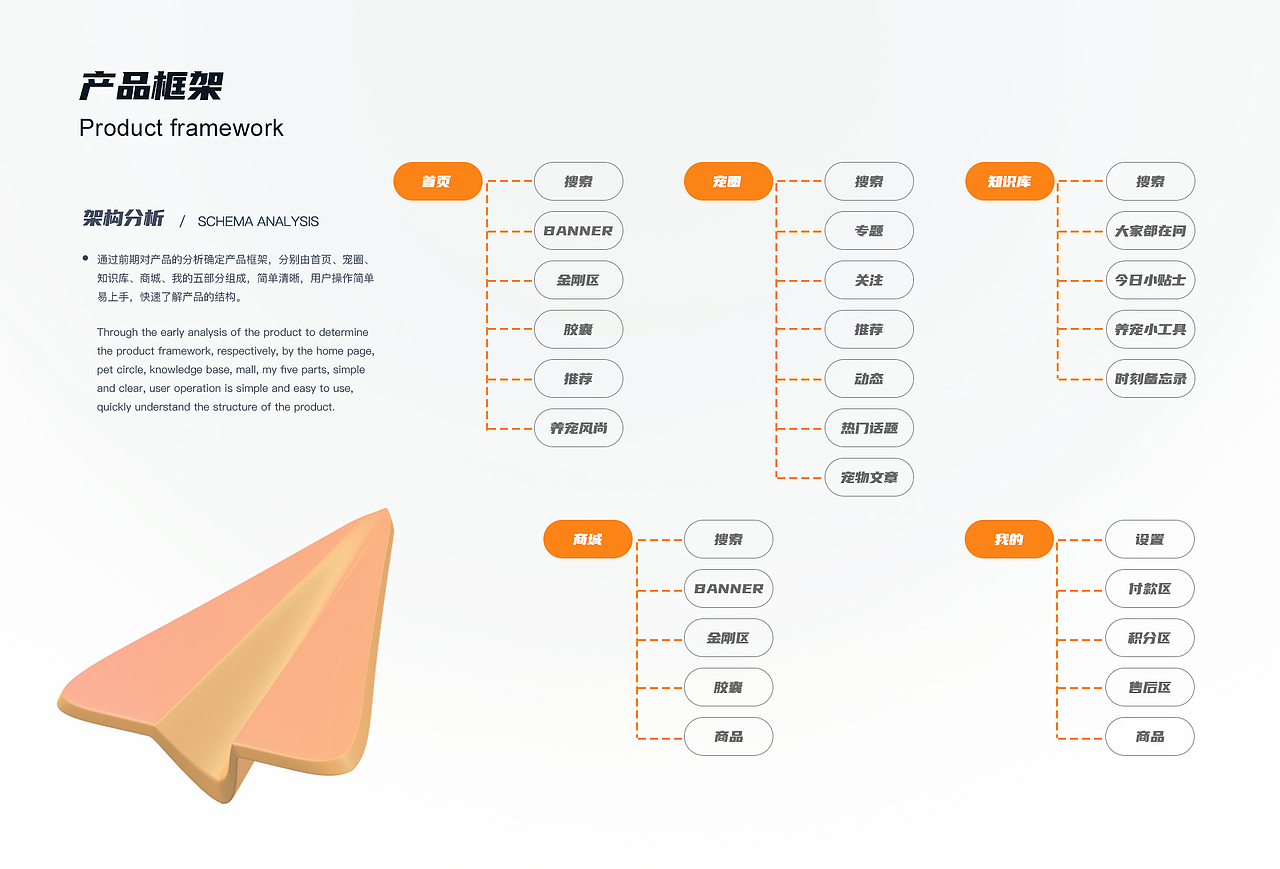 产品框架
Product framework

架构分析 / SCHEMA ANALYSIS

通过前期对产品的分析确定产品框架，分别由首页、宠圈、知识库、商城、我的五部分组成，简单清晰，用户操作简单易上手，快速了解产品的结构。

Through the early analysis of the product to determine the product framework, respectively, by the home page, pet circle, knowledge base, mall, my five parts, simple and clear, user operation is simple and easy to use, quickly understand the structure of the product.

首页
搜索
BANNER
金刚区
胶囊
推荐
养宠风尚

宠圈
搜索
专题
关注
推荐
动态
热门话题
宠物文章

知识库
搜索
大家都在问
今日小贴士
养宠小工具
时刻备忘录

商城
搜索
BANNER
金刚区
胶囊
商品

我的
设置
付款区
积分区
售后区
商品