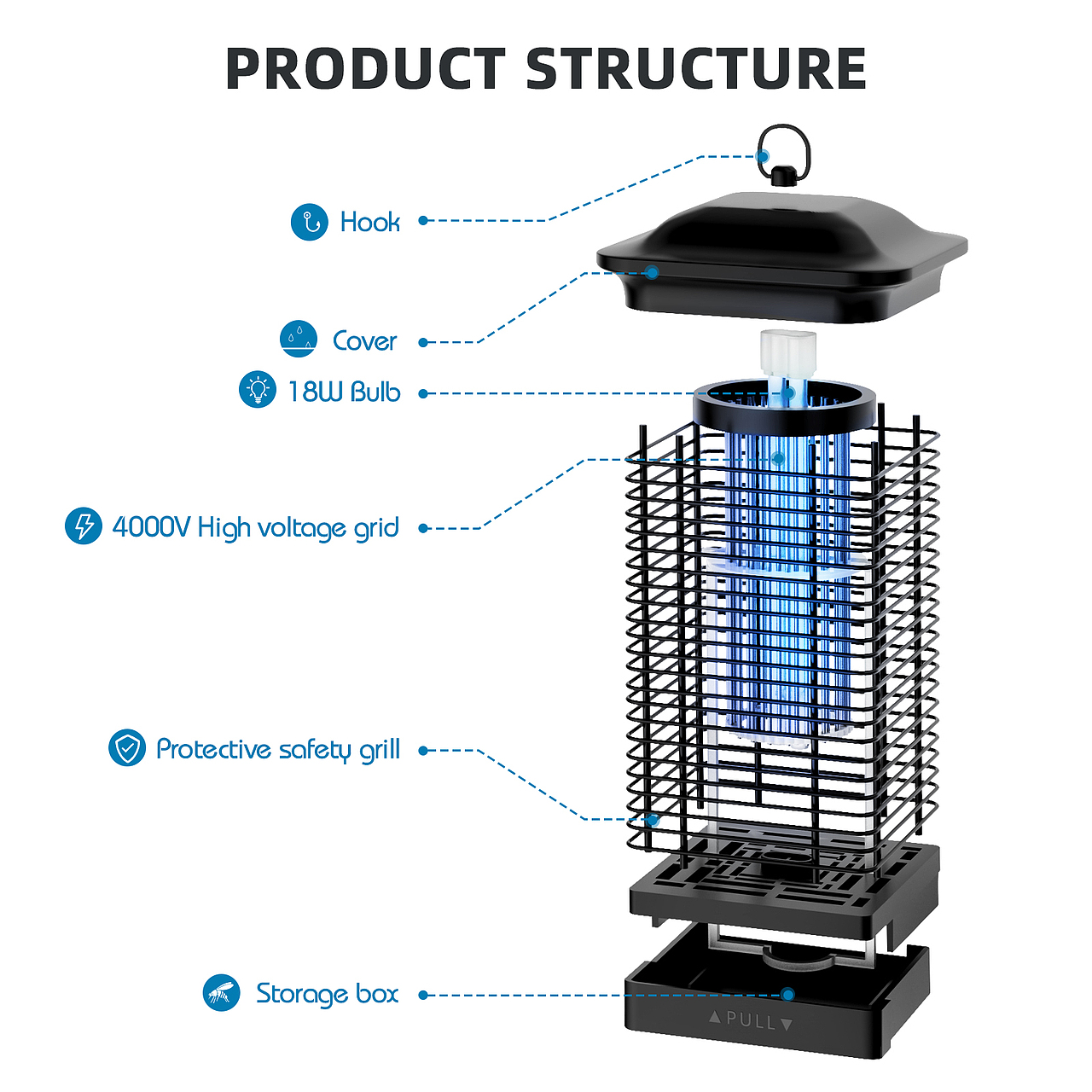 PRODUCT STRUCTURE

Hook

Cover

18W Bulb

4000V High voltage grid

Protective safety grill

Storage box

▲PULL▼