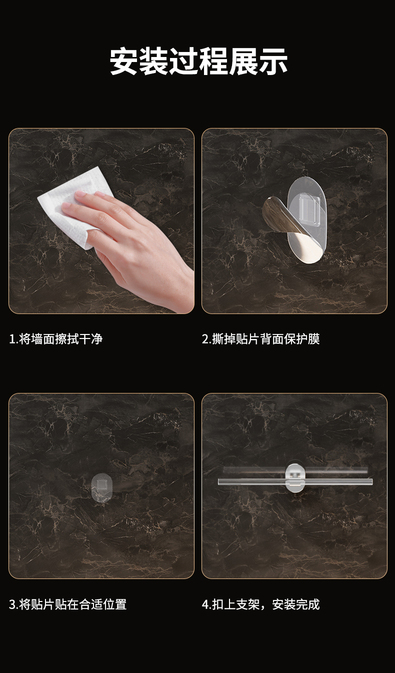 安装过程展示

1.将墙面擦拭干净

2.撕掉贴片背面保护膜

3.将贴片贴在合适位置

4.扣上支架，安装完成