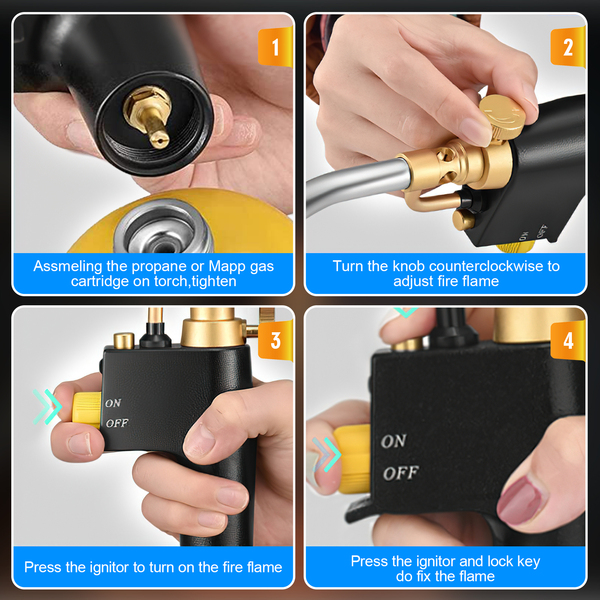 1

Assmeling the propane or Mapp gas cartridge on torch,tighten

2

Turn the knob counterclockwise to adjust fire flame

3

ON

OFF

Press the ignitor to turn on the fire flame

4

ON

OFF

Press the ignitor and lock key do fix the flame