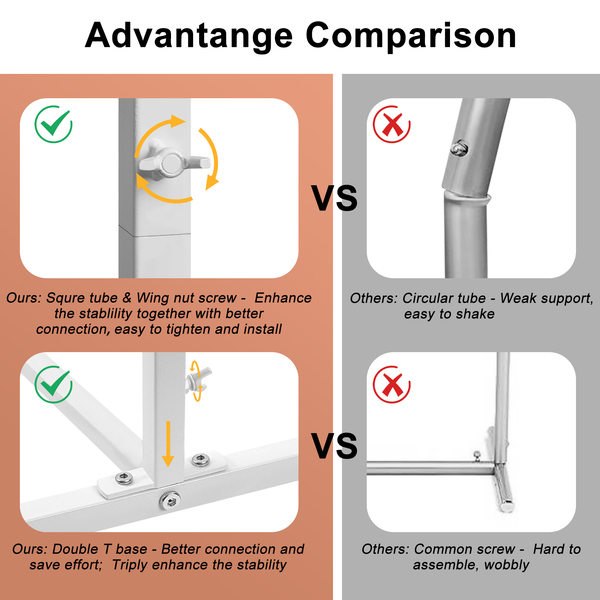 Advantange Comparison

VS

Ours: Squre tube & Wing nut screw - Enhance the stablility together with better connection, easy to tighten and install

Others: Circular tube - Weak support, easy to shake

VS

Ours: Double T base - Better connection and save effort; Triply enhance the stability

Others: Common screw - Hard to assemble, wobbly