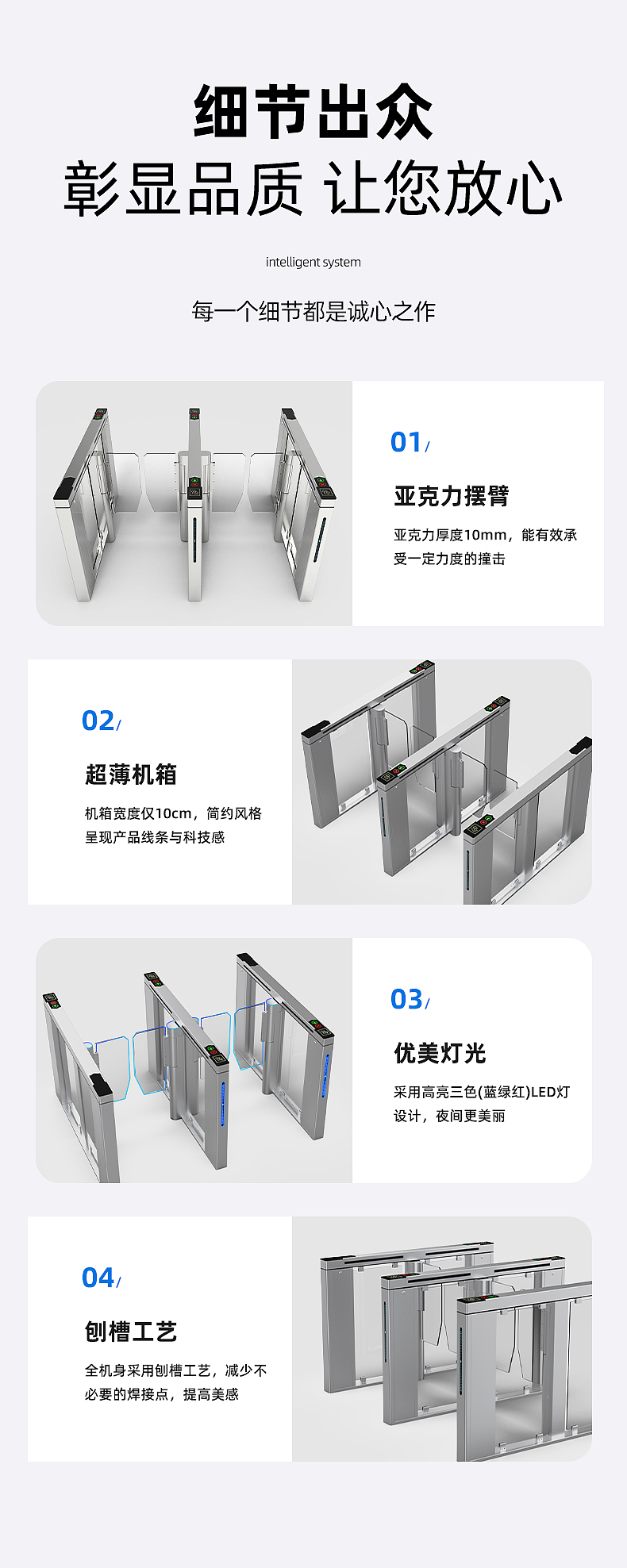 细节出众
彰显品质 让您放心

intelligent system

每一个细节都是诚心之作

01/

亚克力摆臂

亚克力厚度10mm，能有效承受一定力度的撞击

02/

超薄机箱

机箱宽度仅10cm，简约风格呈现产品线条与科技感

03/

优美灯光

采用高亮三色(蓝绿红)LED灯设计，夜间更美丽

04/

刨槽工艺

全机身采用刨槽工艺，减少不必要的焊接点，提高美感