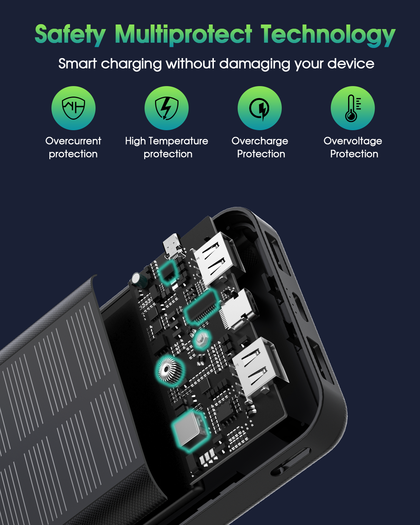 Safety Multiprotect Technology

Smart charging without damaging your device

Overcurrent protection

High Temperature protection

Overcharge Protection

Overvoltage Protection