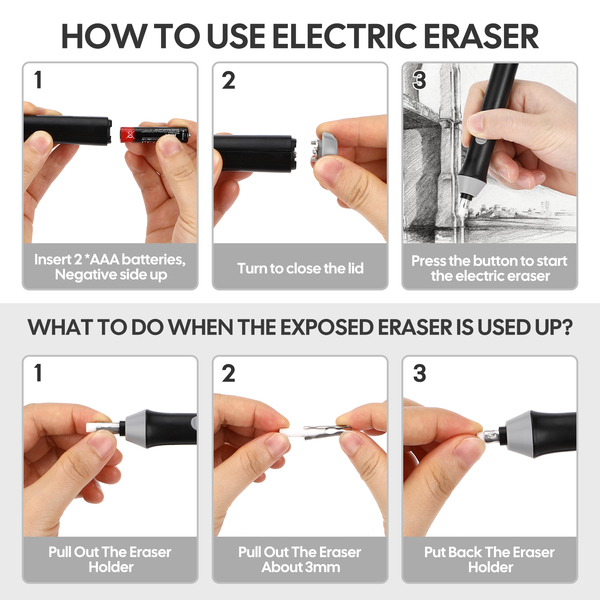 HOW TO USE ELECTRIC ERASER

1

Insert 2 *AAA batteries, Negative side up

2

Turn to close the lid

3

Press the button to start the electric eraser

WHAT TO DO WHEN THE EXPOSED ERASER IS USED UP?

1

Pull Out The Eraser Holder

2

Pull Out The Eraser About 3mm

3

Put Back The Eraser Holder