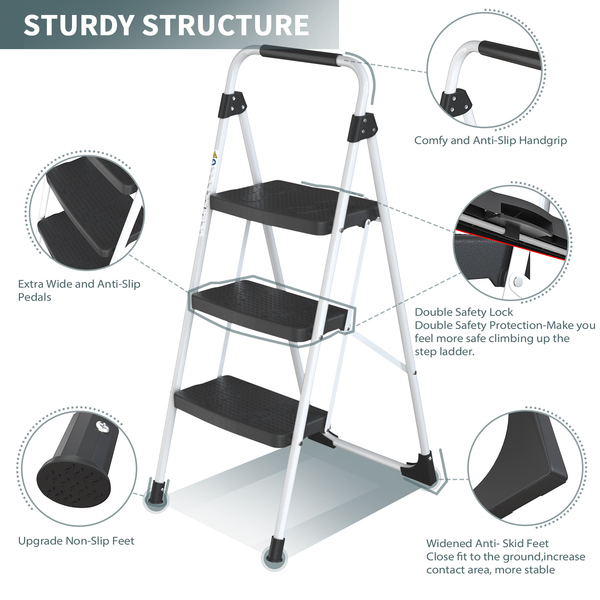 STURDY STRUCTURE

Comfy and Anti-Slip Handgrip

Extra Wide and Anti-Slip Pedals

Double Safety Lock
Double Safety Protection-Make you feel more safe climbing up the step ladder.

Upgrade Non-Slip Feet

Widened Anti- Skid Feet
Close fit to the ground,increase contact area, more stable