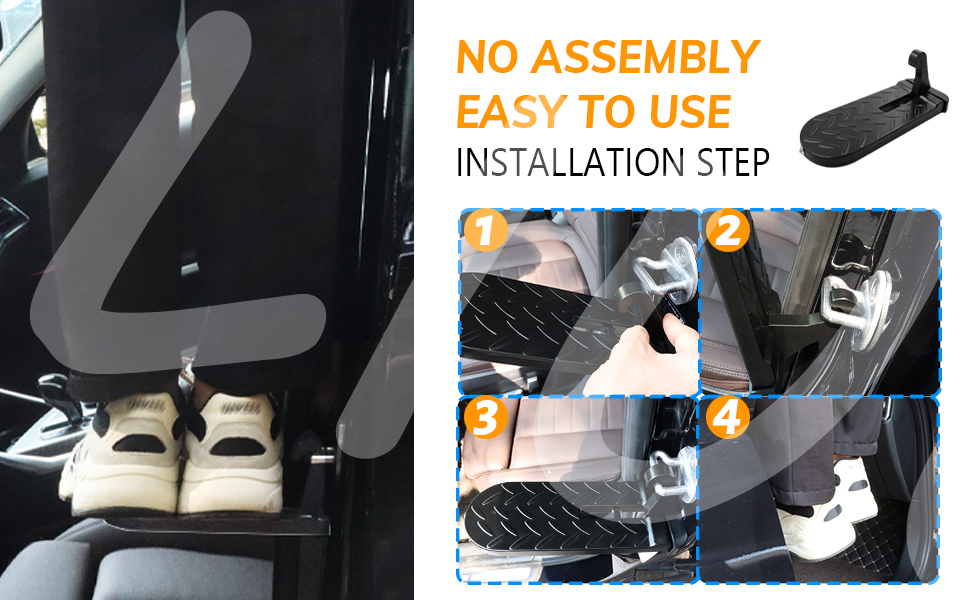 NO ASSEMBLY
EASY TO USE
INSTALLATION STEP

1

2

3

4