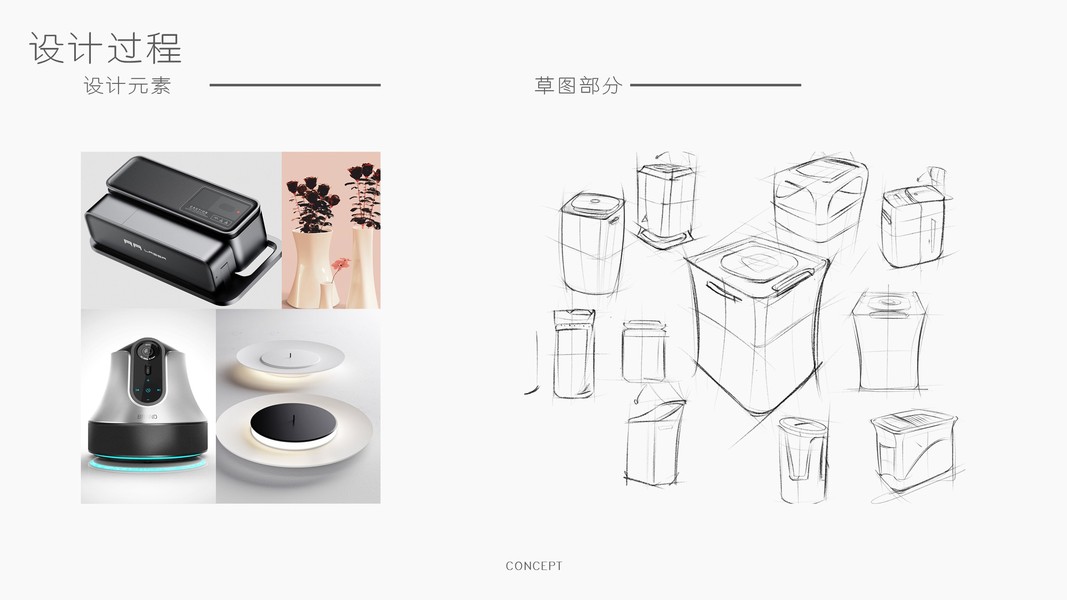 设计过程

设计元素

草图部分

CONCEPT