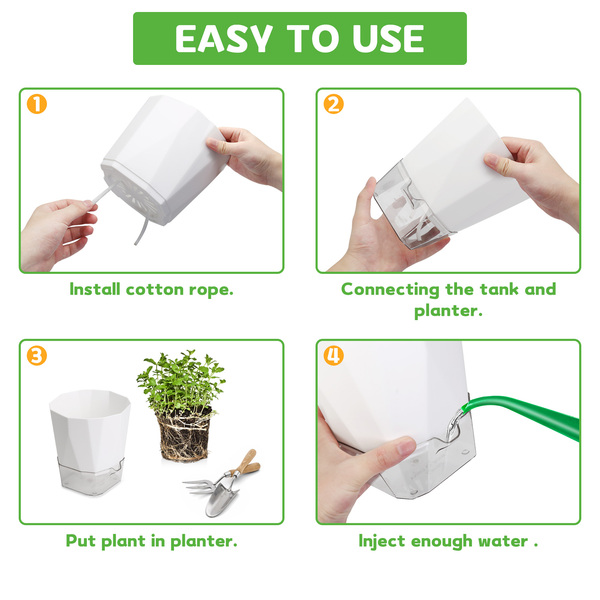 EASY TO USE

1

Install cotton rope.

2

Connecting the tank and planter.

3

Put plant in planter.

4

Inject enough water .