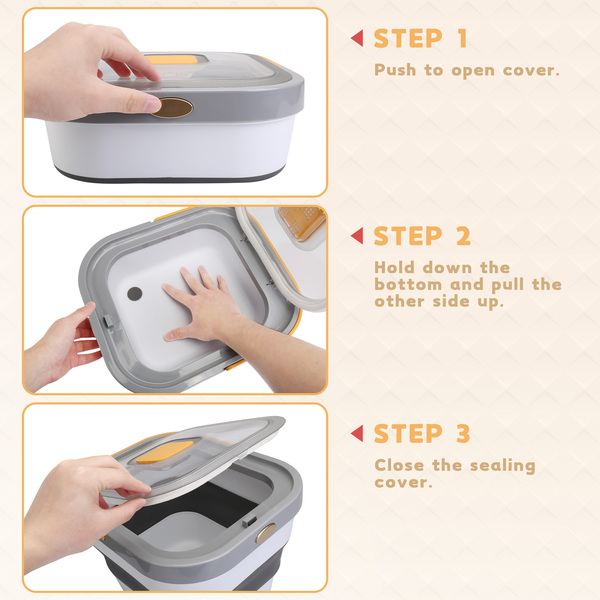 STEP 1
Push to open cover.

STEP 2
Hold down the bottom and pull the other side up.

STEP 3
Close the sealing cover.