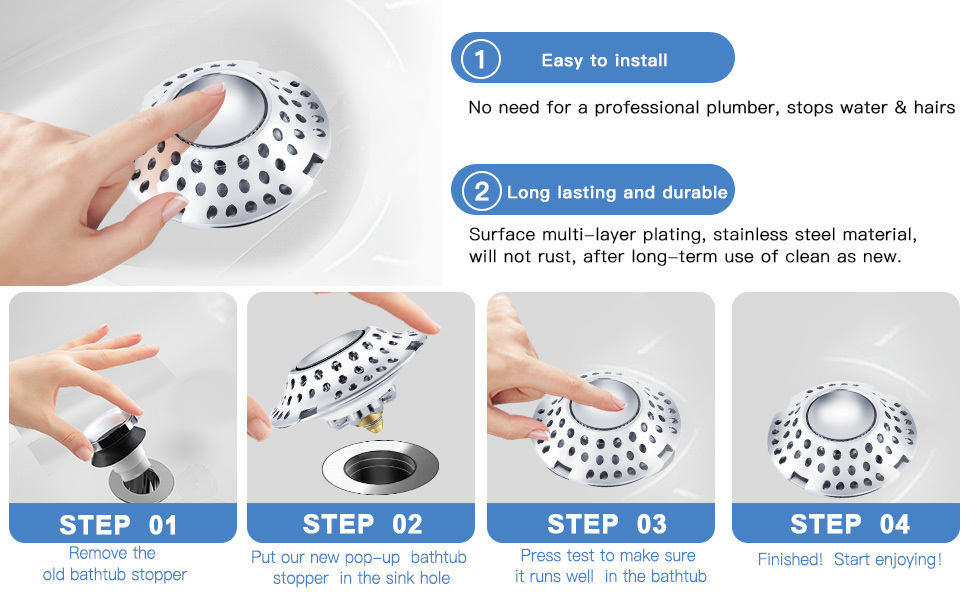 1 Easy to install

No need for a professional plumber, stops water & hairs

2 Long lasting and durable

Surface multi-layer plating, stainless steel material, will not rust, after long-term use of clean as new.

STEP 01
Remove the old bathtub stopper

STEP 02
Put our new pop-up bathtub stopper in the sink hole

STEP 03
Press test to make sure it runs well in the bathtub

STEP 04
Finished! Start enjoying!