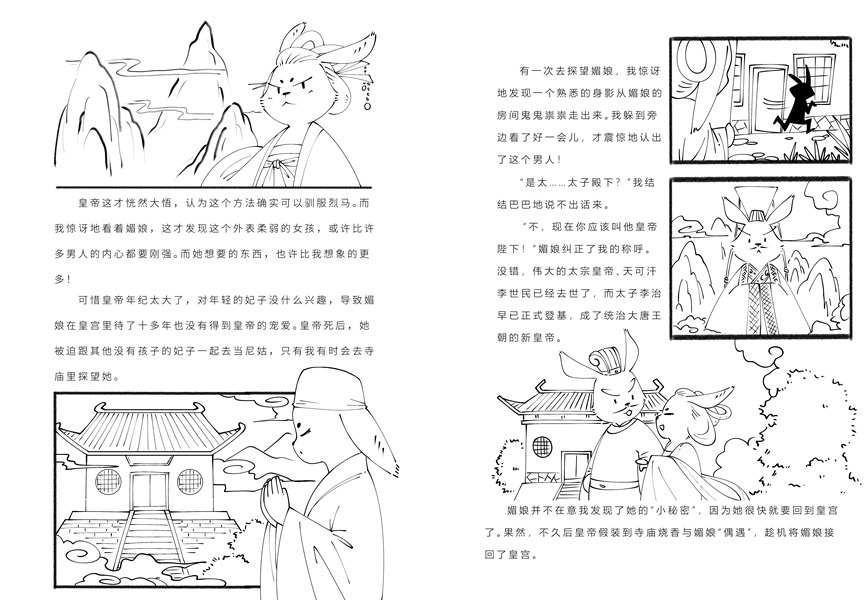 皇帝这才恍然大悟，认为这个方法确实可以驯服烈马。而我惊讶地看着媚娘，这才发现这个外表柔弱的女孩，或许比许多男人的内心都要刚强。而她想要的东西，也许比我想象的更多！

可惜皇帝年纪太大了，对年轻的妃子没什么兴趣，导致媚娘在皇宫里待了十多年也没有得到皇帝的宠爱。皇帝死后，她被迫跟其他没有孩子的妃子一起去当尼姑，只有我有时会去寺庙里探望她。

有一次去探望媚娘，我惊讶地发现一个熟悉的身影从媚娘的房间鬼鬼祟祟走出来。我躲到旁边看了好一会儿，才震惊地认出了这个男人！

“是太……太子殿下？”我结结巴巴地说不出话来。

“不，现在你应该叫他皇帝陛下！”媚娘纠正了我的称呼。没错，伟大的太宗皇帝、天可汗李世民已经去世了，而太子李治早已正式登基，成了统治大唐王朝的新皇帝。

媚娘并不在意我发现了她的“小秘密”，因为她很快就要回到皇宫了。果然，不久后皇帝假装到寺庙烧香与媚娘“偶遇”，趁机将媚娘接回了皇宫。