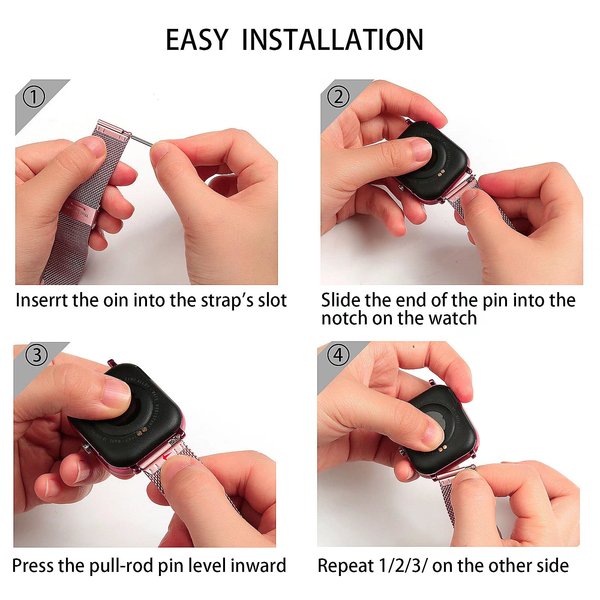 EASY INSTALLATION

①

Inserrt the oin into the strap's slot

②

Slide the end of the pin into the notch on the watch

③

Press the pull-rod pin level inward

④

Repeat 1/2/3/ on the other side