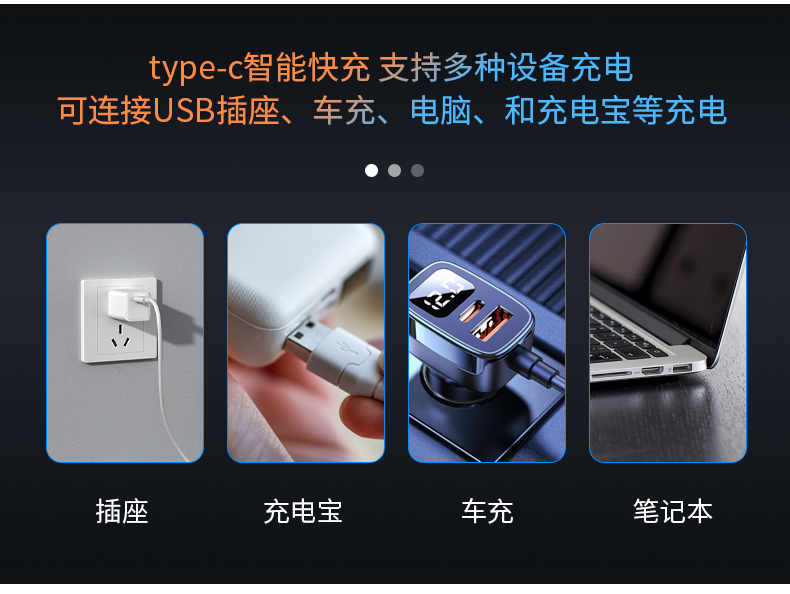 type-c智能快充 支持多种设备充电
可连接USB插座、车充、电脑、和充电宝等充电

插座

充电宝

车充

笔记本