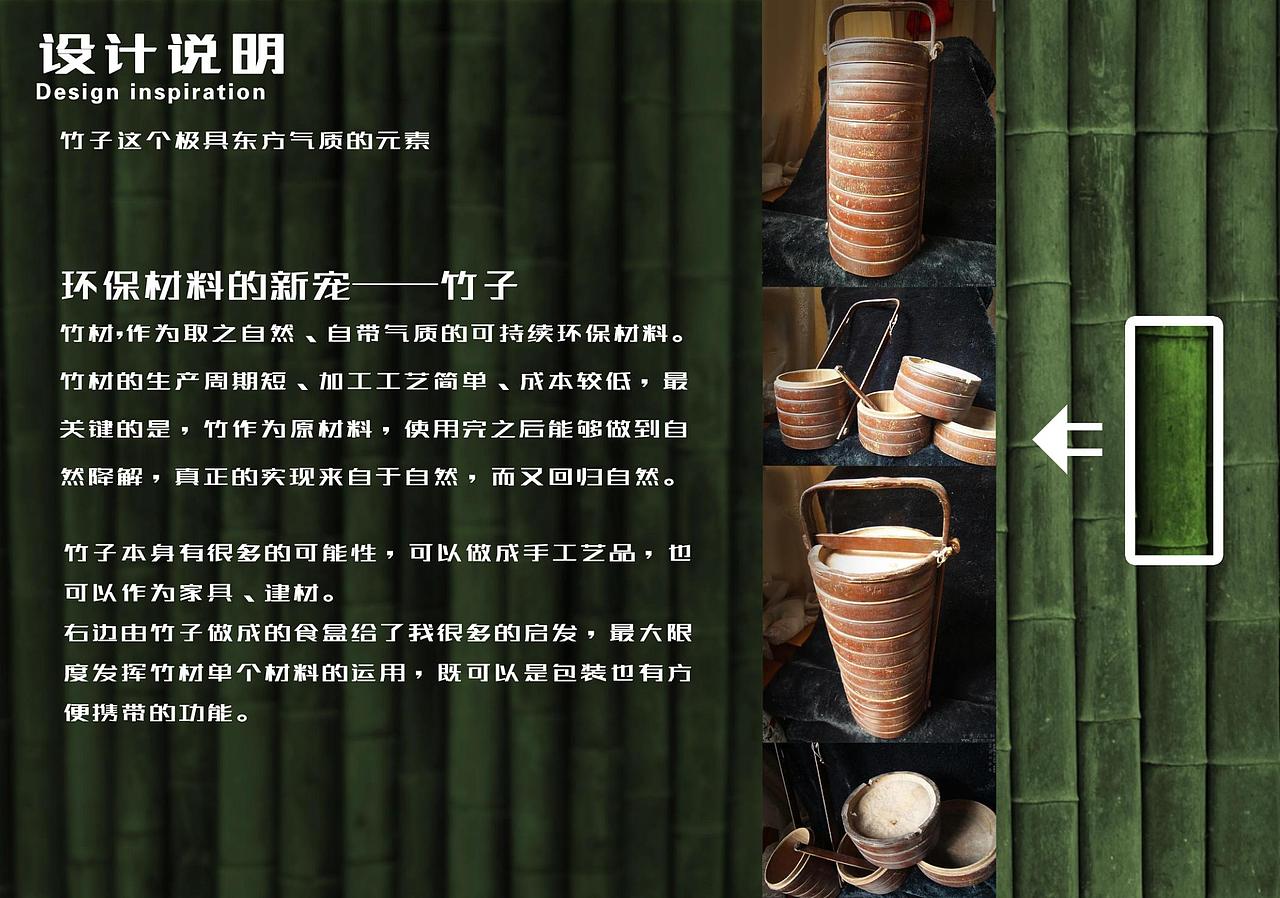 设计说明
Design inspiration

竹子这个极具东方气质的元素

环保材料的新宠——竹子

竹材,作为取之自然、自带气质的可持续环保材料。竹材的生产周期短、加工工艺简单、成本较低，最关键的是，竹作为原材料，使用完之后能够做到自然降解，真正的实现来自于自然，而又回归自然。

竹子本身有很多的可能性，可以做成手工艺品，也可以作为家具、建材。
右边由竹子做成的食盒给了我很多的启发，最大限度发挥竹材单个材料的运用，既可以是包装也有方便携带的功能。