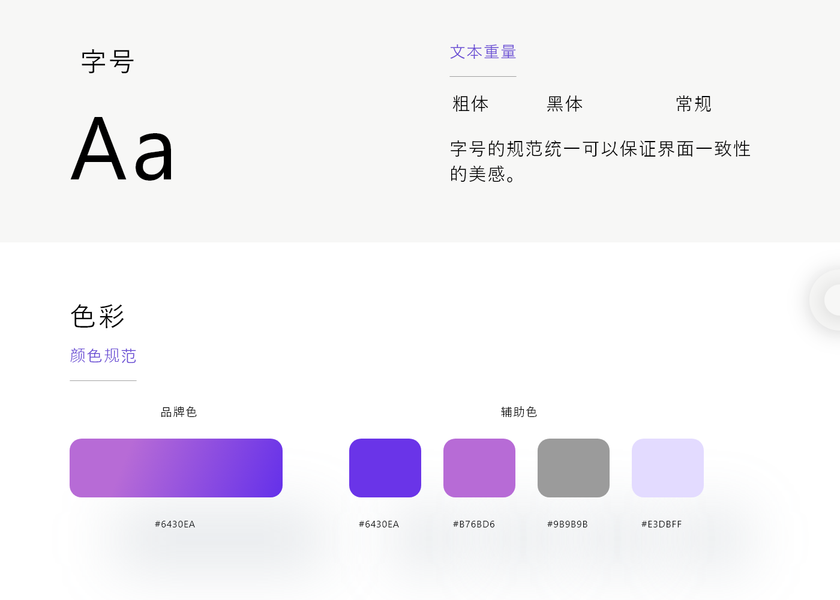 字号

Aa

文本重量

粗体　黑体　常规

字号的规范统一可以保证界面一致性的美感。

色彩

颜色规范

品牌色

#6430EA

辅助色

#6430EA

#B76BD6

#9B9B9B

#E3DBFF