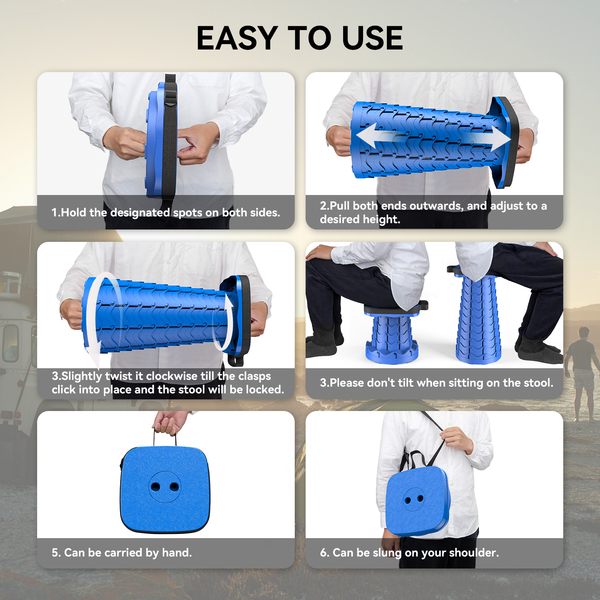 EASY TO USE

1.Hold the designated spots on both sides.

2.Pull both ends outwards, and adjust to a desired height.

3.Slightly twist it clockwise till the clasps click into place and the stool will be locked.

3.Please don't tilt when sitting on the stool.

5. Can be carried by hand.

6. Can be slung on your shoulder.