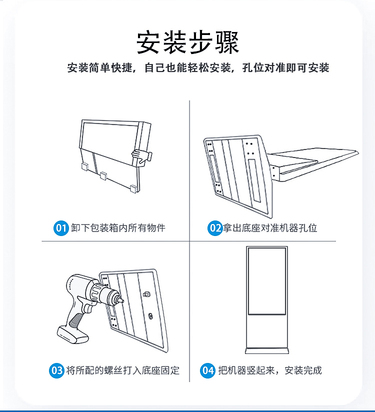 安装步骤

安装简单快捷，自己也能轻松安装，孔位对准即可安装

01 卸下包装箱内所有物件

02 拿出底座对准机器孔位

03 将所配的螺丝打入底座固定

04 把机器竖起来，安装完成