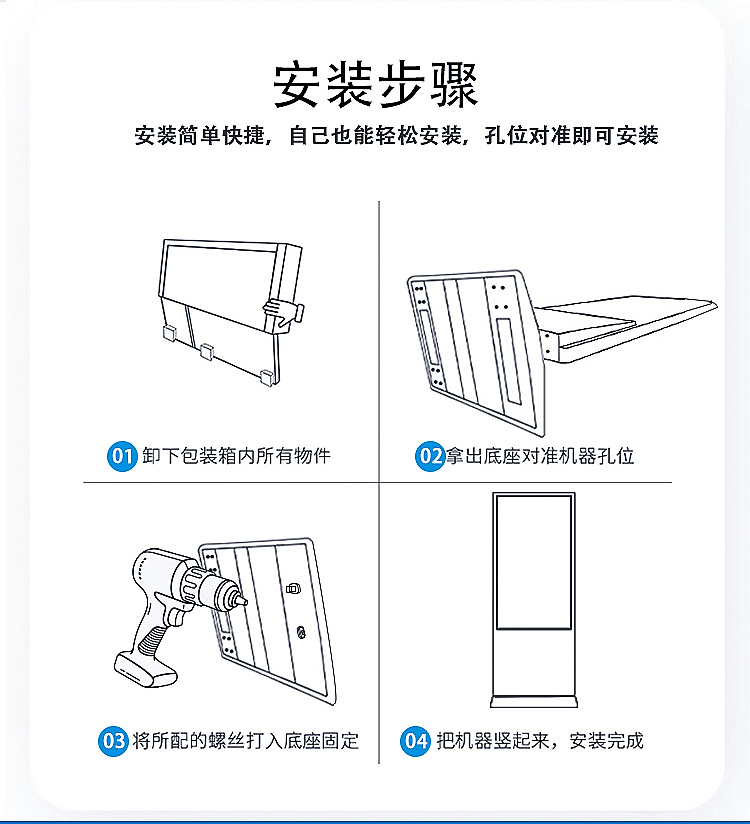 安装步骤

安装简单快捷，自己也能轻松安装，孔位对准即可安装

01 卸下包装箱内所有物件

02 拿出底座对准机器孔位

03 将所配的螺丝打入底座固定

04 把机器竖起来，安装完成