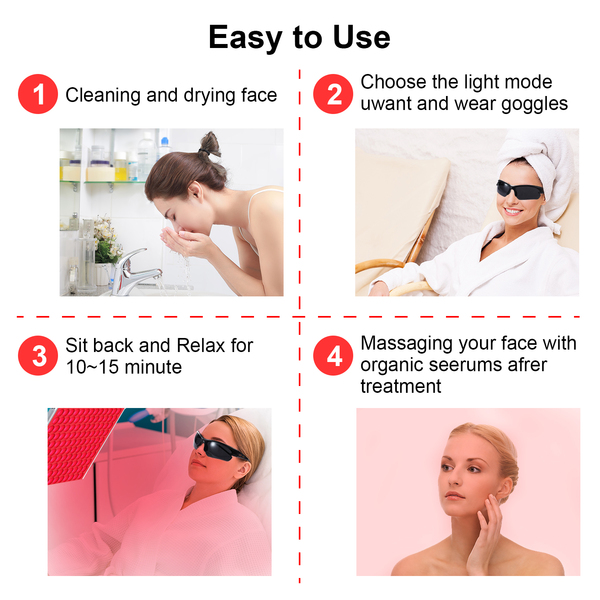 Easy to Use

1 Cleaning and drying face

2 Choose the light mode uwant and wear goggles

3 Sit back and Relax for 10~15 minute

4 Massaging your face with organic seerums afrer treatment