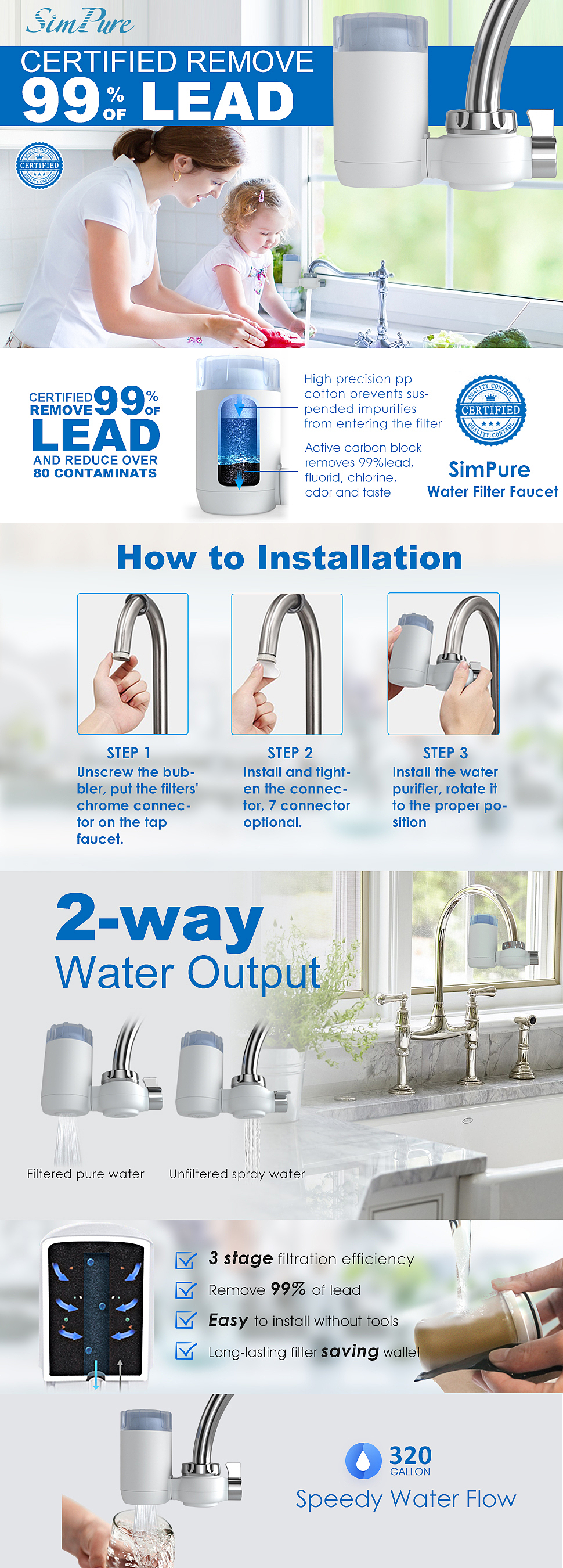 SimPure

CERTIFIED REMOVE
99% OF LEAD

QUALITY CONTROL
CERTIFIED
QUALITY CONTROL

CERTIFIED REMOVE 99% OF LEAD
AND REDUCE OVER 80 CONTAMINATS

High precision pp cotton prevents suspended impurities from entering the filter

Active carbon block removes 99%lead, fluorid, chlorine, odor and taste

QUALITY CONTROL
CERTIFIED
QUALITY CONTROL

SimPure
Water Filter Faucet

How to Installation

STEP 1
Unscrew the bubbler, put the filters' chrome connector on the tap faucet.

STEP 2
Install and tighten the connector, 7 connector optional.

STEP 3
Install the water purifier, rotate it to the proper position

2-way
Water Output

Filtered pure water
Unfiltered spray water

3 stage filtration efficiency
Remove 99% of lead
Easy to install without tools
Long-lasting filter saving wallet

320
GALLON
Speedy Water Flow