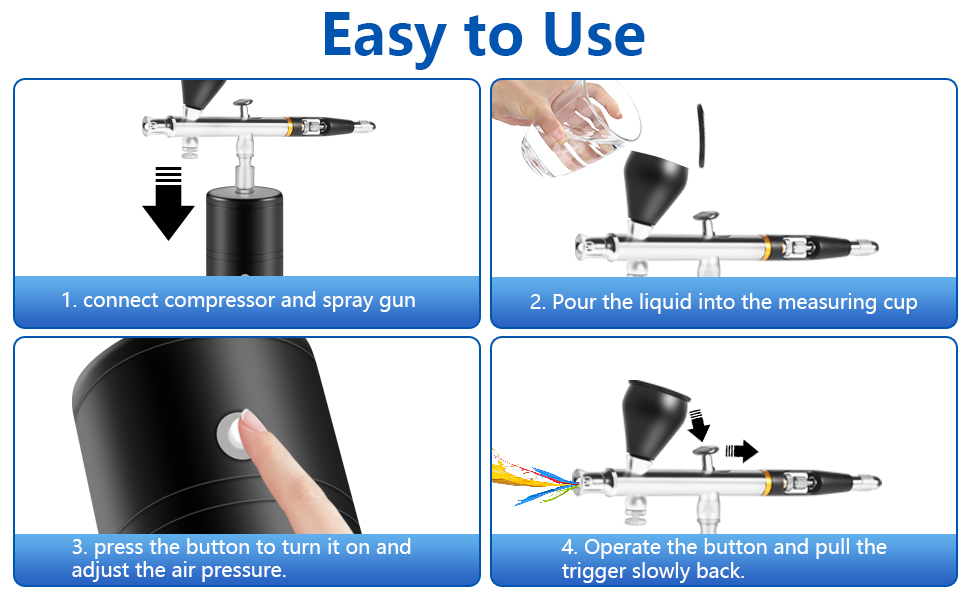 Easy to Use

1. connect compressor and spray gun

2. Pour the liquid into the measuring cup

3. press the button to turn it on and adjust the air pressure.

4. Operate the button and pull the trigger slowly back.