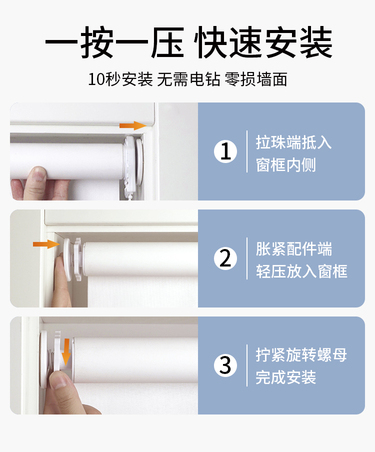 一按一压 快速安装

10秒安装 无需电钻 零损墙面

1 拉珠端抵入窗框内侧

2 胀紧配件端轻压放入窗框

3 拧紧旋转螺母完成安装