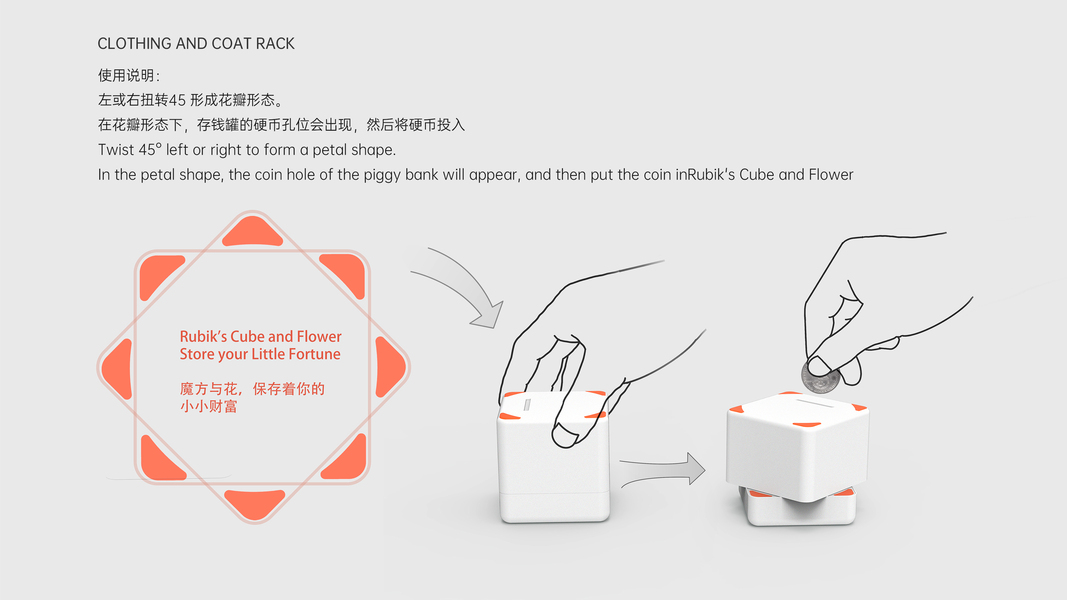 CLOTHING AND COAT RACK

使用说明:
左或右扭转45 形成花瓣形态。
在花瓣形态下，存钱罐的硬币孔位会出现，然后将硬币投入
Twist 45° left or right to form a petal shape.
In the petal shape, the coin hole of the piggy bank will appear, and then put the coin inRubik's Cube and Flower

Rubik's Cube and Flower
Store your Little Fortune

魔方与花，保存着你的小小财富