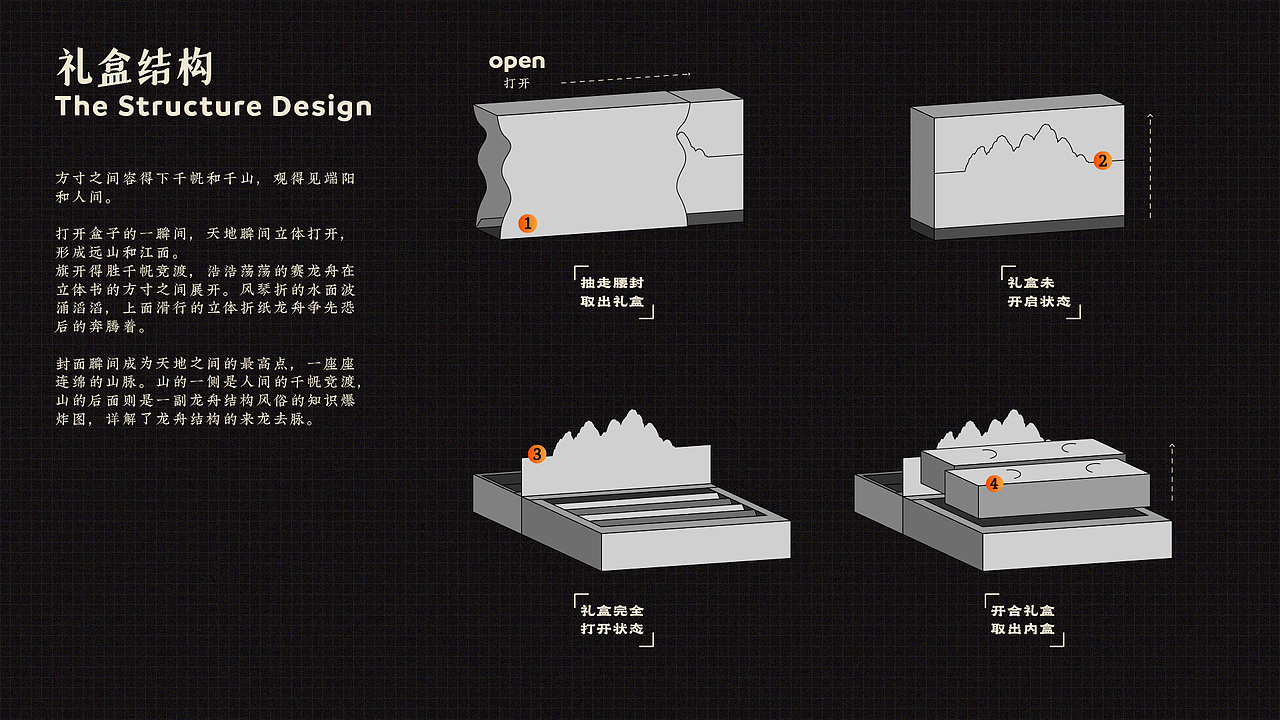 礼盒结构
The Structure Design

方寸之间容得下千帆和千山，观得见端阳和人间。

打开盒子的一瞬间，天地瞬间立体打开，形成远山和江面。
旗开得胜千帆竞渡，浩浩荡荡的赛龙舟在立体书的方寸之间展开。风琴折的水面波涌滔滔，上面滑行的立体折纸龙舟争先恐后的奔腾着。

封面瞬间成为天地之间的最高点，一座座连绵的山脉。山的一侧是人间的千帆竞渡，山的后面则是一副龙舟结构风俗的知识爆炸图，详解了龙舟结构的来龙去脉。

open
打开

1
抽走腰封
取出礼盒

2
礼盒未
开启状态

3
礼盒完全
打开状态

4
开合礼盒
取出内盒