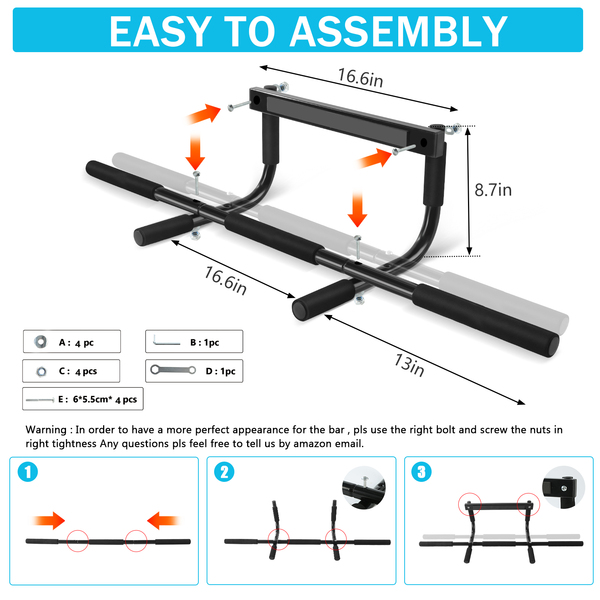 EASY TO ASSEMBLY

16.6in

8.7in

16.6in

13in

A : 4 pc

B : 1pc

C : 4 pcs

D : 1pc

E : 6*5.5cm* 4 pcs

Warning : In order to have a more perfect appearance for the bar , pls use the right bolt and screw the nuts in right tightness Any questions pls feel free to tell us by amazon email.

1

2

3