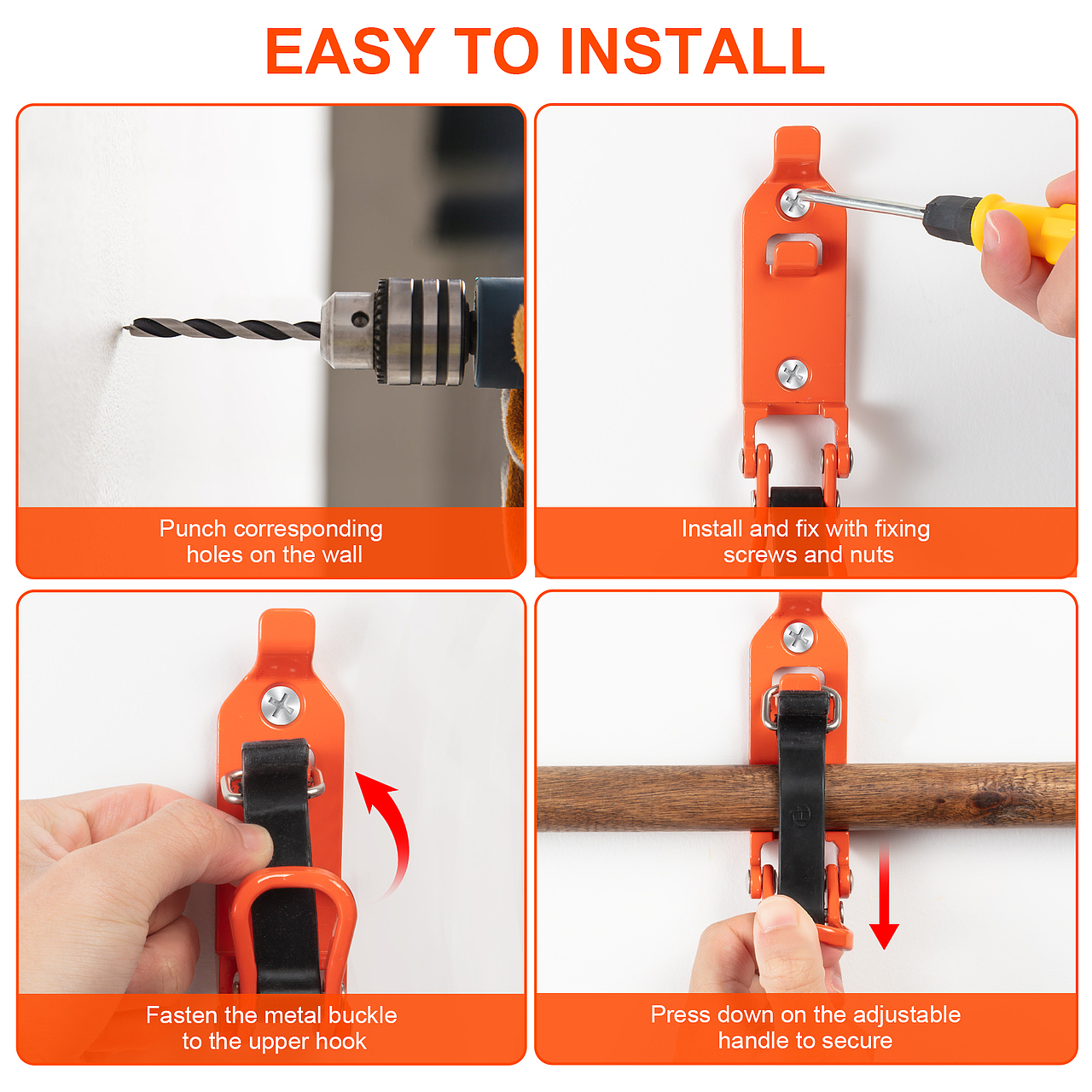 EASY TO INSTALL

Punch corresponding holes on the wall

Install and fix with fixing screws and nuts

Fasten the metal buckle to the upper hook

Press down on the adjustable handle to secure