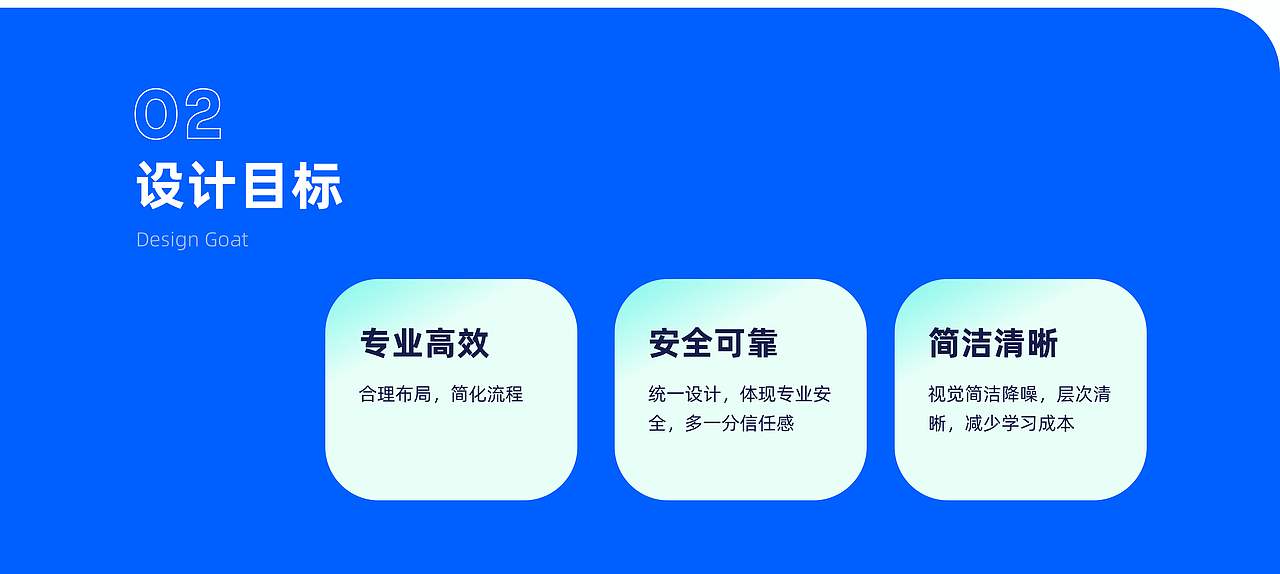 02
设计目标
Design Goat

专业高效
合理布局，简化流程

安全可靠
统一设计，体现专业安全，多一分信任感

简洁清晰
视觉简洁降噪，层次清晰，减少学习成本