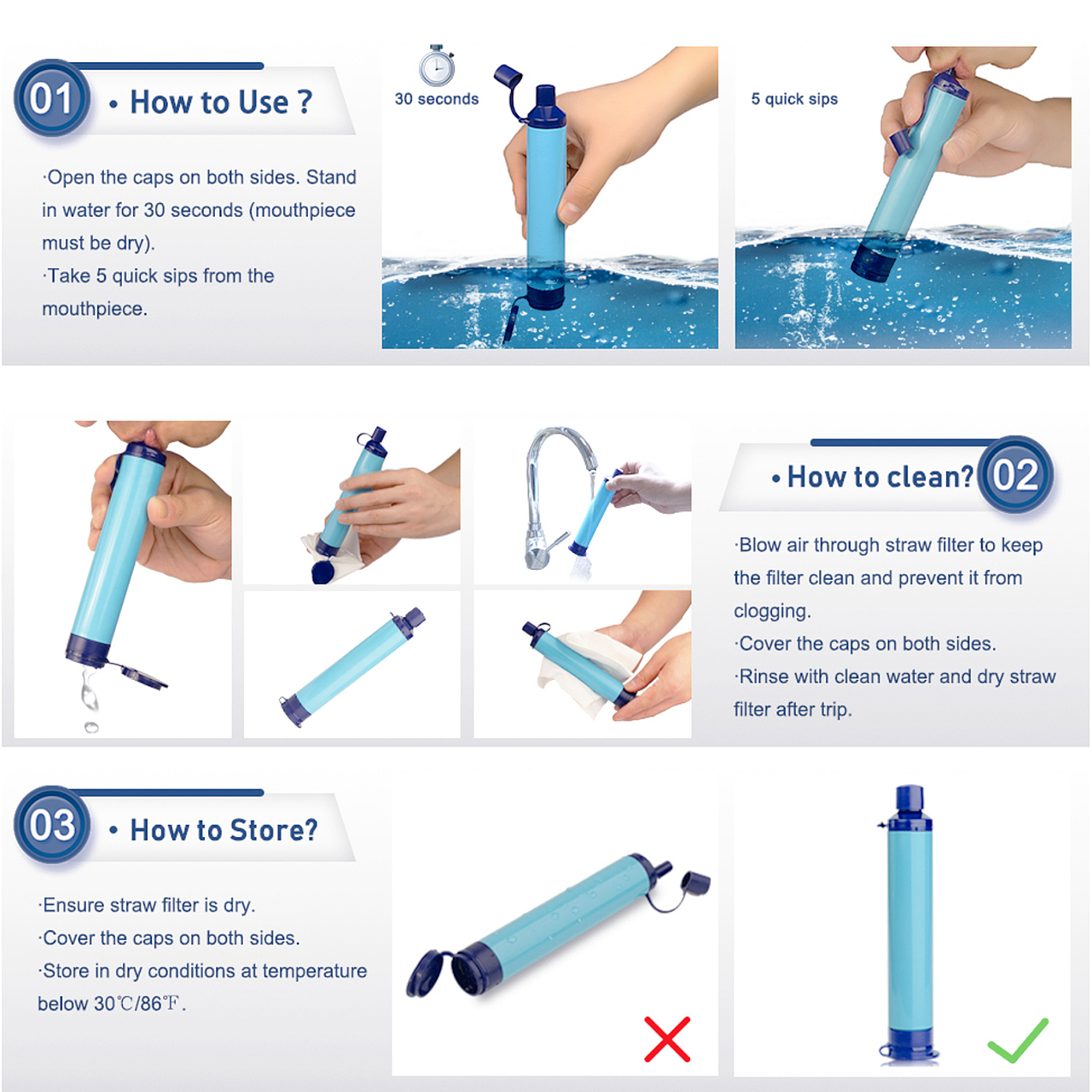 01 • How to Use ?

·Open the caps on both sides. Stand in water for 30 seconds (mouthpiece must be dry).
·Take 5 quick sips from the mouthpiece.

30 seconds

5 quick sips

• How to clean? 02

·Blow air through straw filter to keep the filter clean and prevent it from clogging.
·Cover the caps on both sides.
·Rinse with clean water and dry straw filter after trip.

03 • How to Store?

·Ensure straw filter is dry.
·Cover the caps on both sides.
·Store in dry conditions at temperature below 30℃/86℉.