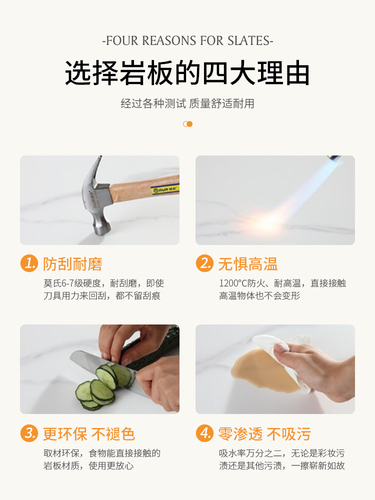 -FOUR REASONS FOR SLATES-

选择岩板的四大理由

经过各种测试 质量舒适耐用

1. 防刮耐磨

莫氏6-7级硬度，耐刮磨，即使刀具用力来回刮，都不留刮痕

2. 无惧高温

1200°C防火、耐高温，直接接触高温物体也不会变形

3. 更环保 不褪色

取材环保，食物能直接接触的岩板材质，使用更放心

4. 零渗透 不吸污

吸水率万分之二，无论是彩妆污渍还是其他污渍，一擦崭新如故