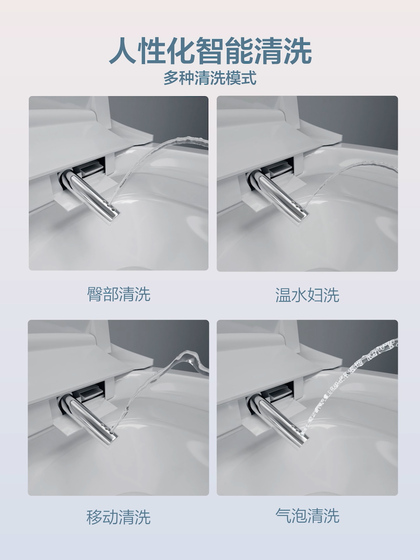 人性化智能清洗
多种清洗模式

臀部清洗

温水妇洗

移动清洗

气泡清洗