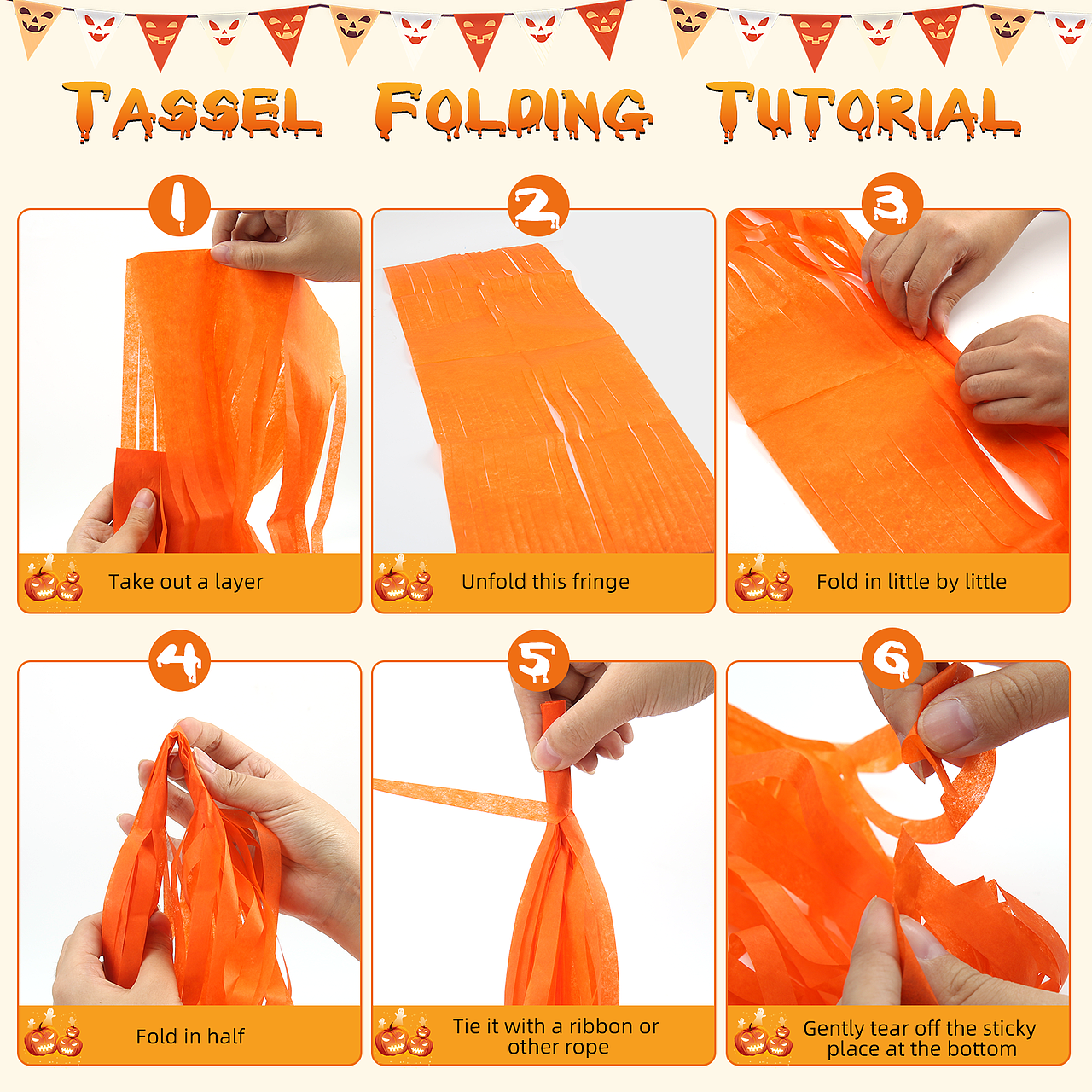 TASSEL FOLDING TUTORIAL

1
Take out a layer

2
Unfold this fringe

3
Fold in little by little

4
Fold in half

5
Tie it with a ribbon or other rope

6
Gently tear off the sticky place at the bottom