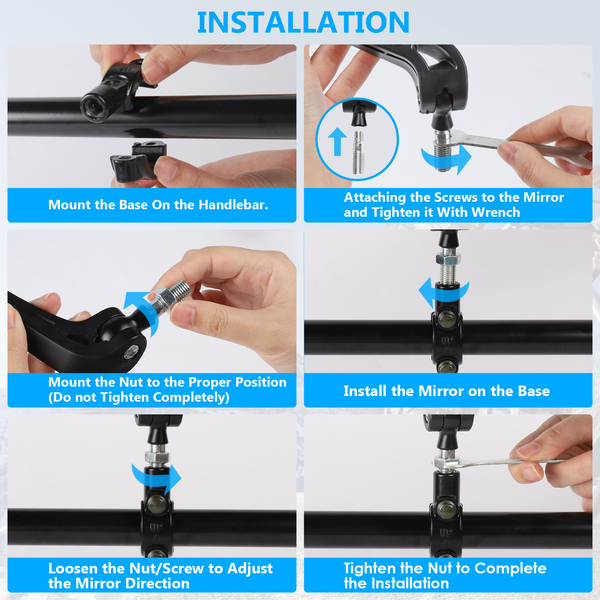 INSTALLATION

Mount the Base On the Handlebar.

Attaching the Screws to the Mirror and Tighten it With Wrench

Mount the Nut to the Proper Position (Do not Tighten Completely)

Install the Mirror on the Base

Loosen the Nut/Screw to Adjust the Mirror Direction

Tighten the Nut to Complete the Installation