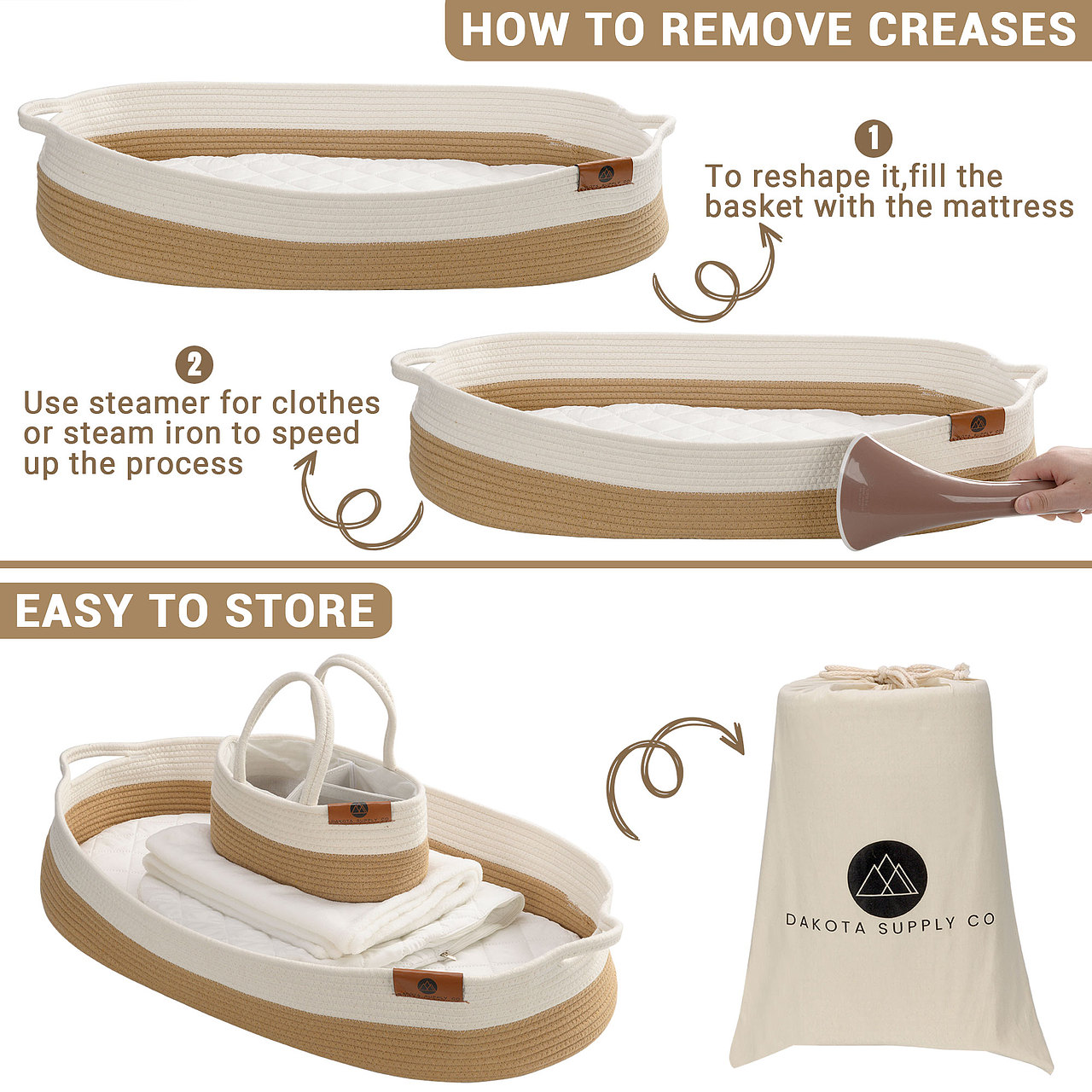 HOW TO REMOVE CREASES

1
To reshape it,fill the basket with the mattress

2
Use steamer for clothes or steam iron to speed up the process

EASY TO STORE

DAKOTA SUPPLY CO