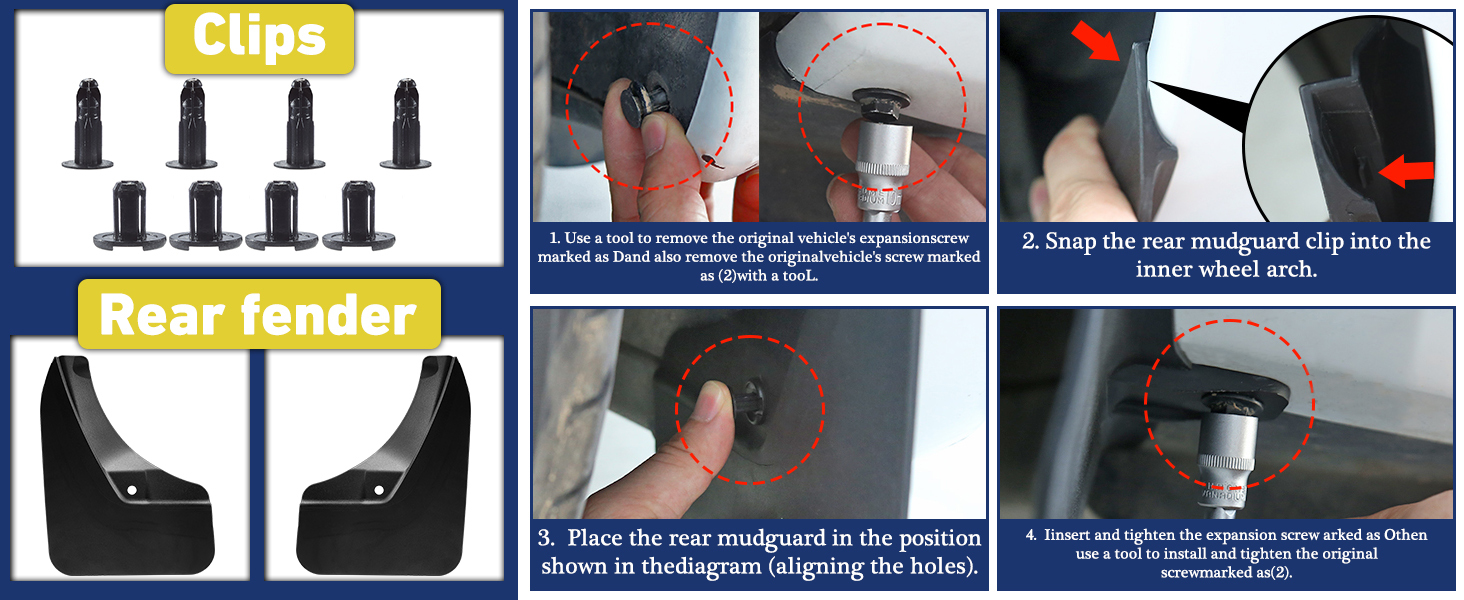 Clips

Rear fender

1. Use a tool to remove the original vehicle's expansionscrew marked as Dand also remove the originalvehicle's screw marked as (2)with a tooL.

2. Snap the rear mudguard clip into the inner wheel arch.

3. Place the rear mudguard in the position shown in thediagram (aligning the holes).

4. Iinsert and tighten the expansion screw arked as Othen use a tool to install and tighten the original screwmarked as(2).