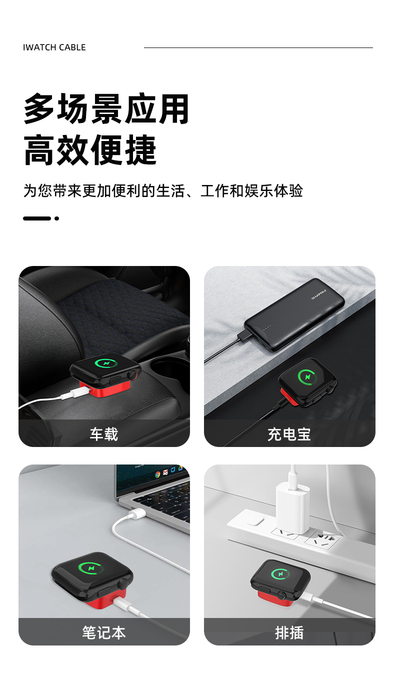 IWATCH CABLE

多场景应用
高效便捷

为您带来更加便利的生活、工作和娱乐体验

车载

充电宝

笔记本

排插